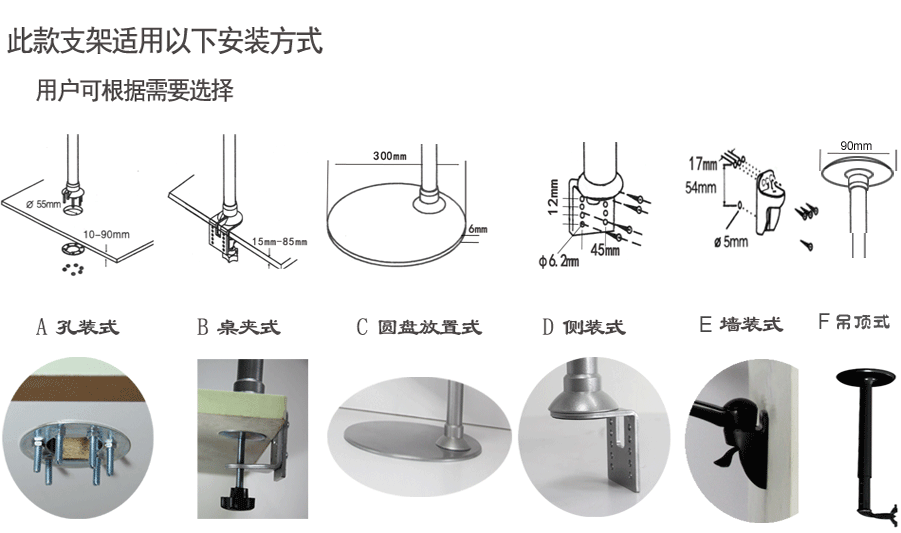 此款支架适用以下安装方式

用户可根据需要选择

ø 55mm

10-90mm

15mm-85mm

300mm

6mm

12mm

45mm

ϕ6.2mm

17mm

54mm

ø 5mm

90mm

A 孔装式

B 桌夹式

C 圆盘放置式

D 侧装式

E 墙装式

F 吊顶式